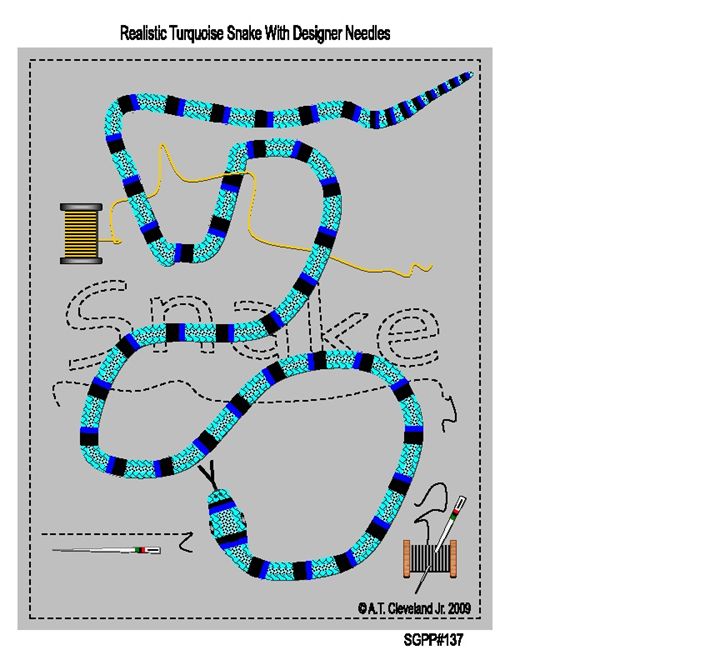 Realistic Turquoise Snake With Designer Needles

Snake

©A.T. Cleveland Jr. 2009

SGPP#137